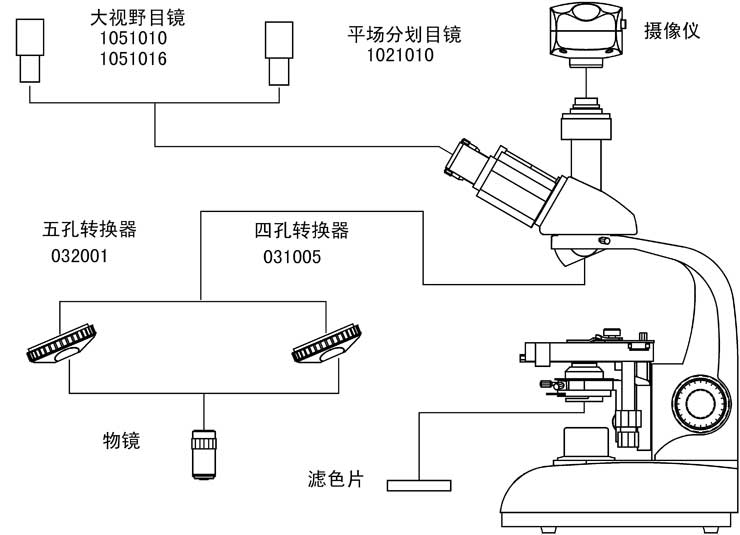 大视野目镜
1051010
1051016

平场分划目镜
1021010

摄像仪

五孔转换器
032001

四孔转换器
031005

物镜

滤色片